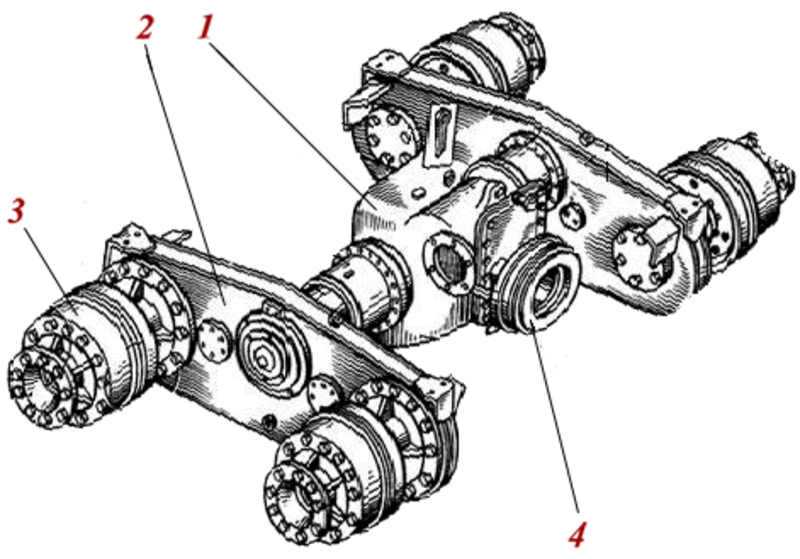 2
1
3
4